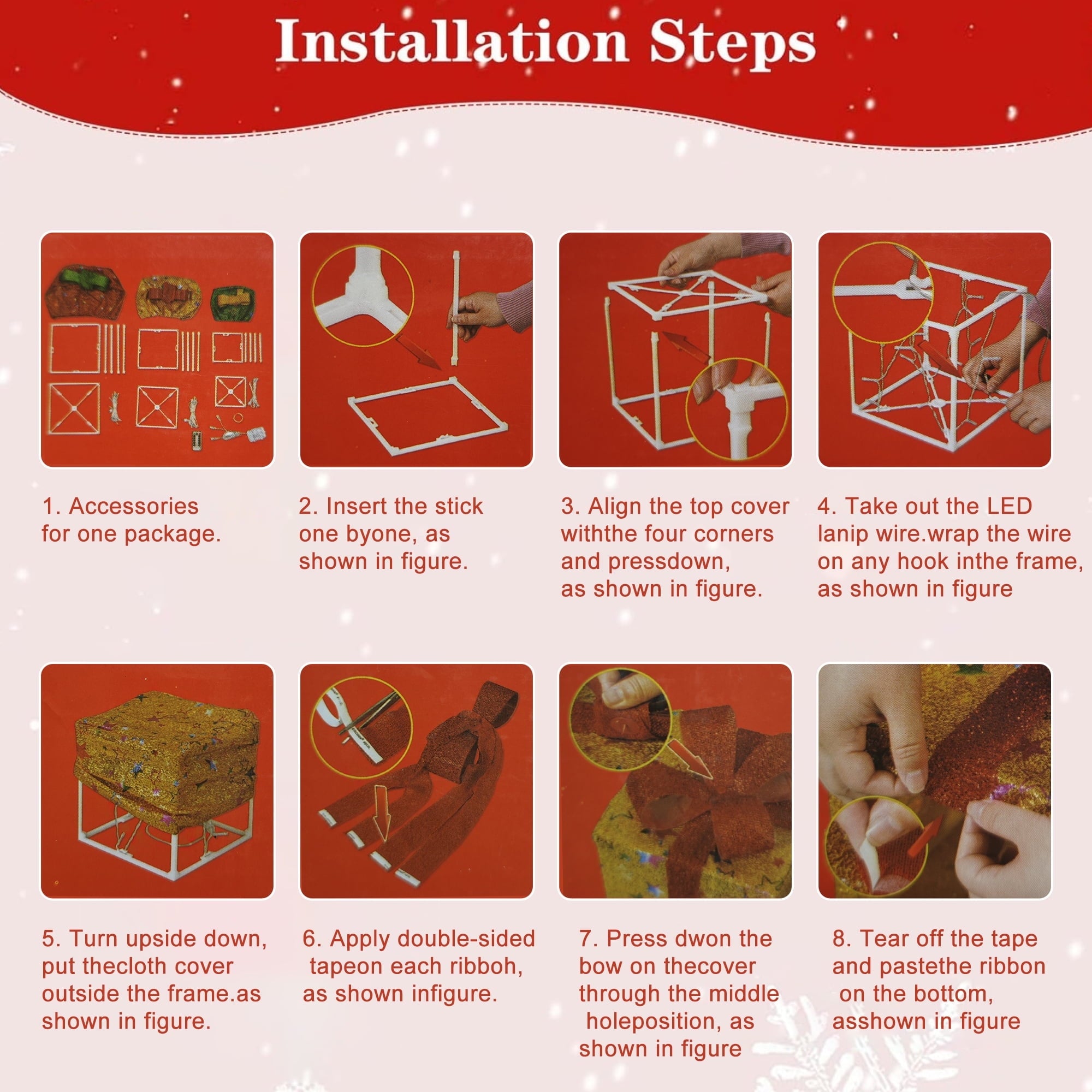 Installation Steps

1. Accessories for one package.

2. Insert the stick one byone, as shown in figure.

3. Align the top cover withthe four corners and pressdown, as shown in figure.

4. Take out the LED lanip wire.wrap the wire on any hook inthe frame, as shown in figure

5. Turn upside down, put thecloth cover outside the frame.as shown in figure.

6. Apply double-sided tapeon each ribboh, as shown infigure.

7. Press dwon the bow on thecover through the middle holeposition, as shown in figure

8. Tear off the tape and pastethe ribbon on the bottom, asshown in figure