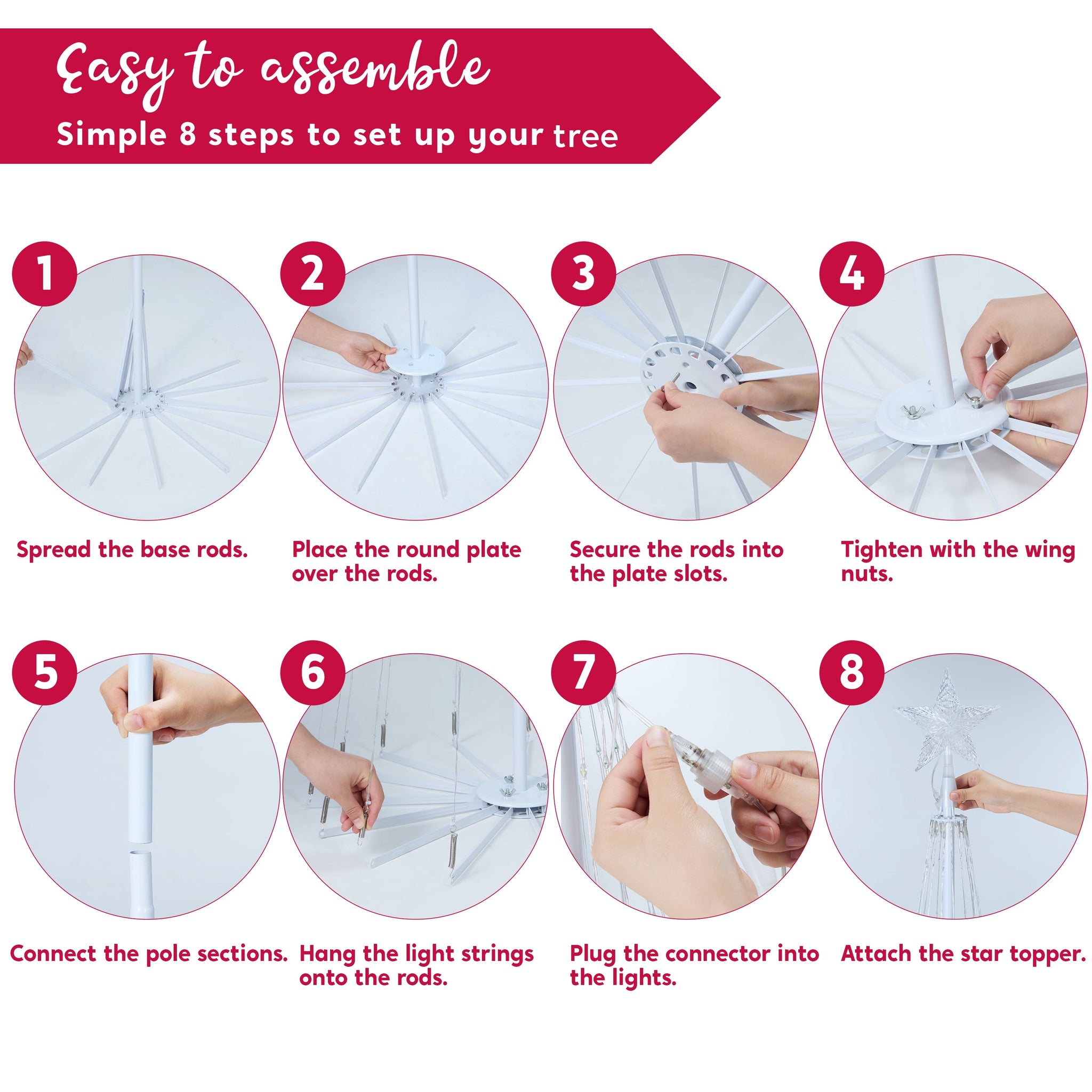 Easy to assemble
Simple 8 steps to set up your tree

1
Spread the base rods.

2
Place the round plate over the rods.

3
Secure the rods into the plate slots.

4
Tighten with the wing nuts.

5
Connect the pole sections.

6
Hang the light strings onto the rods.

7
Plug the connector into the lights.

8
Attach the star topper.