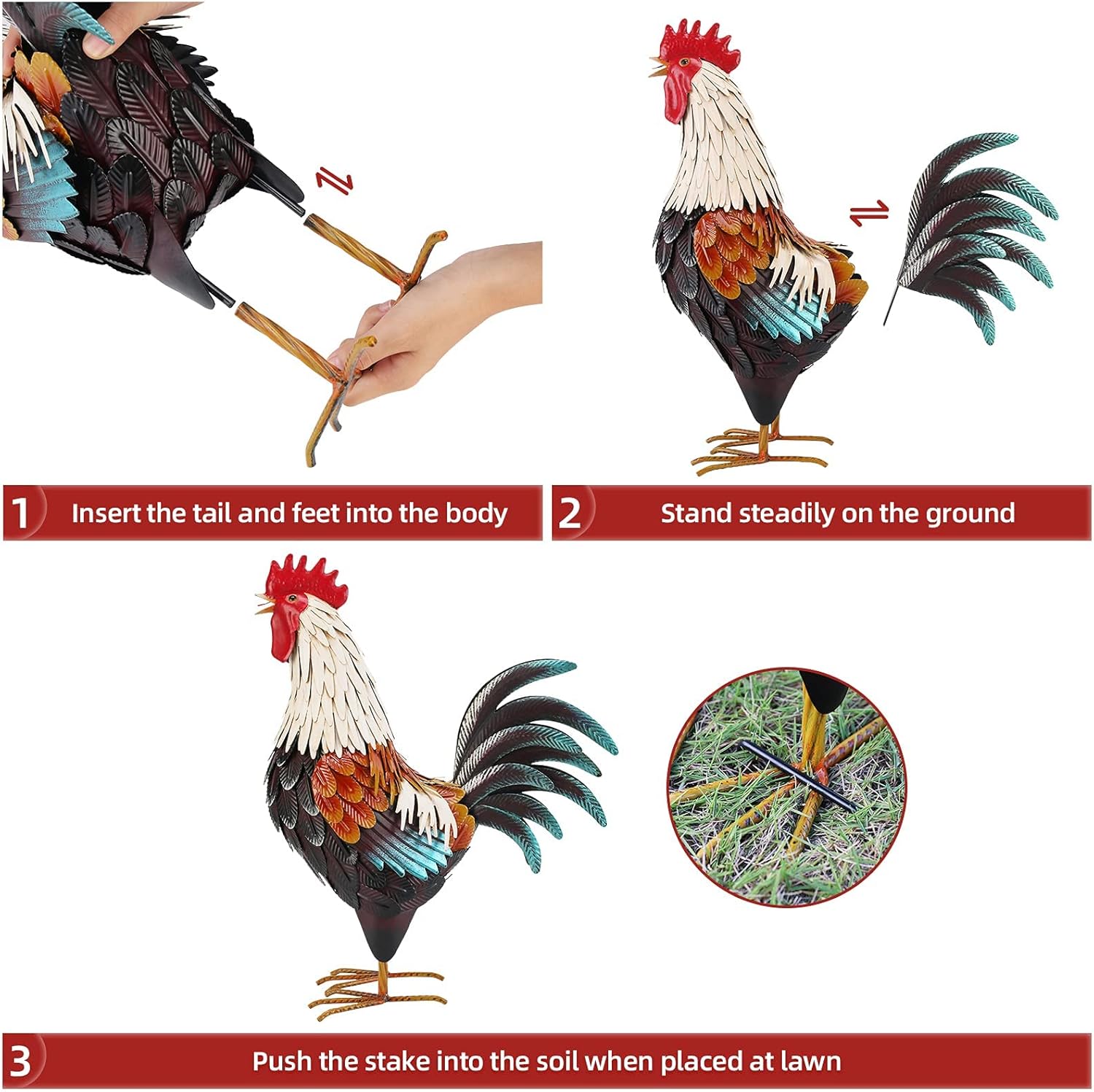 1 Insert the tail and feet into the body

2 Stand steadily on the ground

3 Push the stake into the soil when placed at lawn