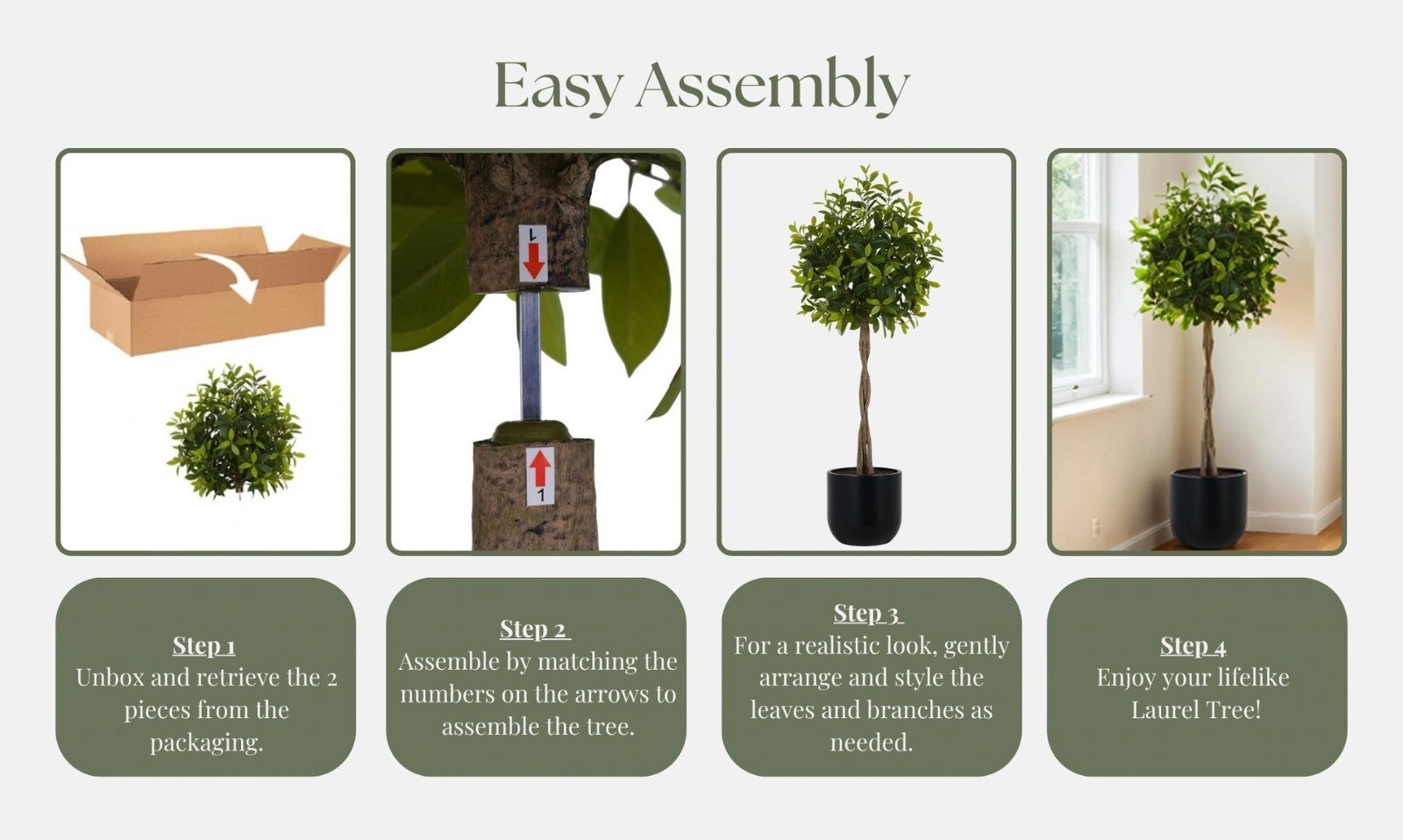 Easy Assembly

1

1

Step 1
Unbox and retrieve the 2 pieces from the packaging.

Step 2
Assemble by matching the numbers on the arrows to assemble the tree.

Step 3
For a realistic look, gently arrange and style the leaves and branches as needed.

Step 4
Enjoy your lifelike Laurel Tree!