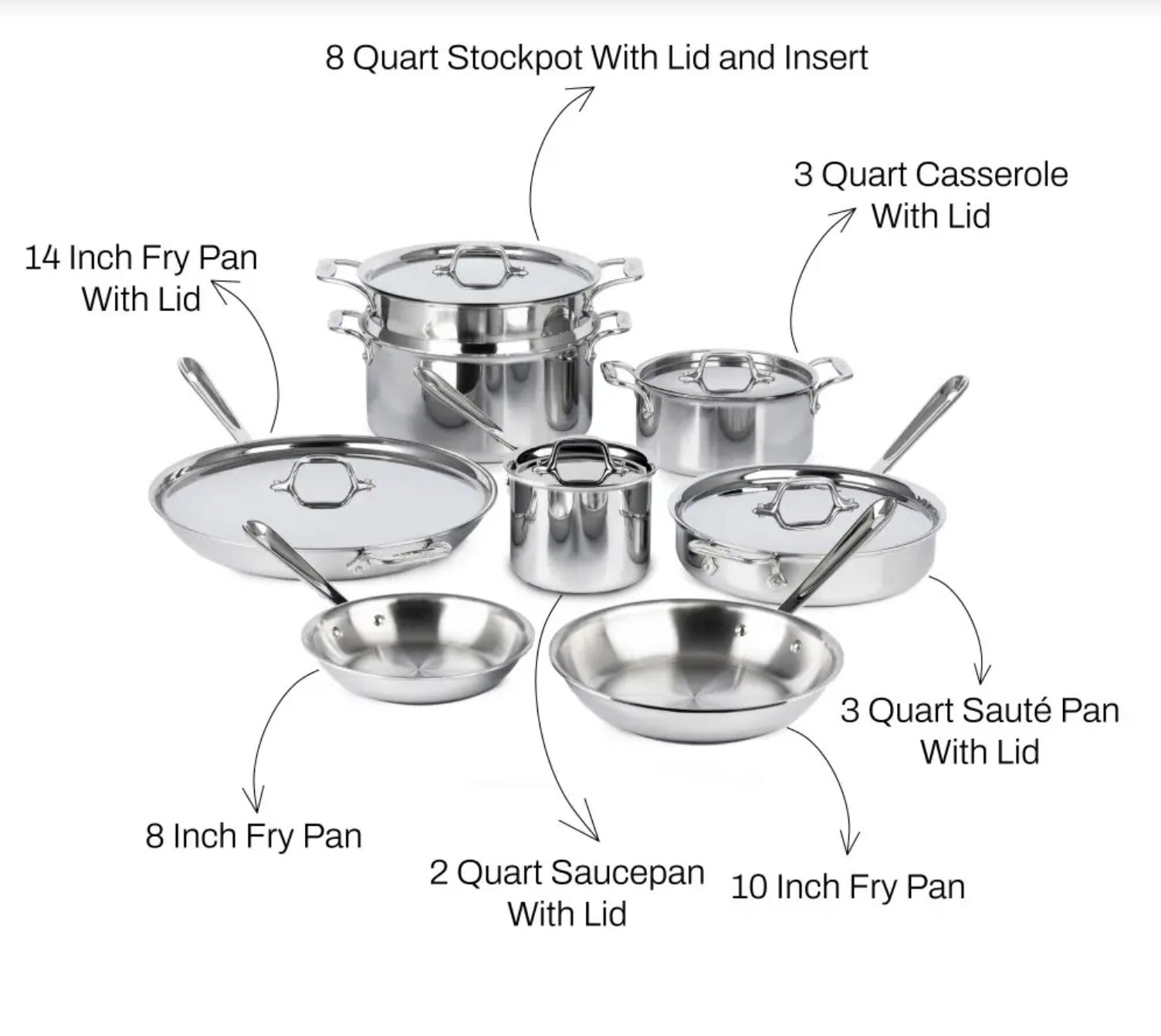 8 Quart Stockpot With Lid and Insert

3 Quart Casserole With Lid

14 Inch Fry Pan With Lid

3 Quart Sauté Pan With Lid

8 Inch Fry Pan

2 Quart Saucepan With Lid

10 Inch Fry Pan